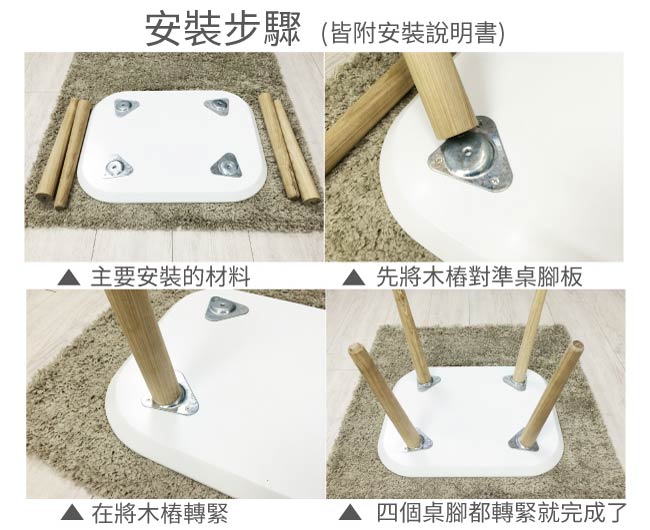 安裝步驟 (皆附安裝說明書)

▲ 主要安裝的材料

▲ 先將木樁對準桌腳板

▲ 在將木樁轉緊

▲ 四個桌腳都轉緊就完成了